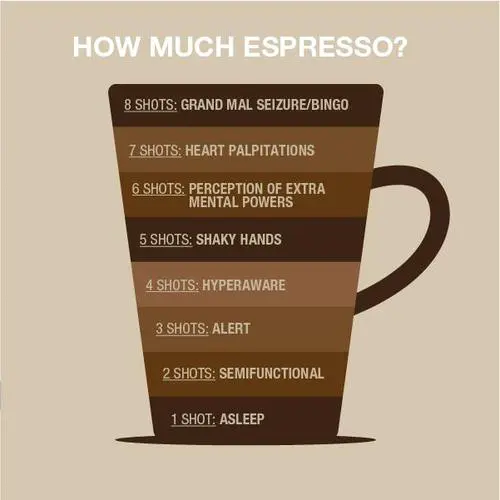 HOW MUCH ESPRESSO?

8 SHOTS: GRAND MAL SEIZURE/BINGO

7 SHOTS: HEART PALPITATIONS

6 SHOTS: PERCEPTION OF EXTRA MENTAL POWERS

5 SHOTS: SHAKY HANDS

4 SHOTS: HYPERAWARE

3 SHOTS: ALERT

2 SHOTS: SEMIFUNCTIONAL

1 SHOT: ASLEEP